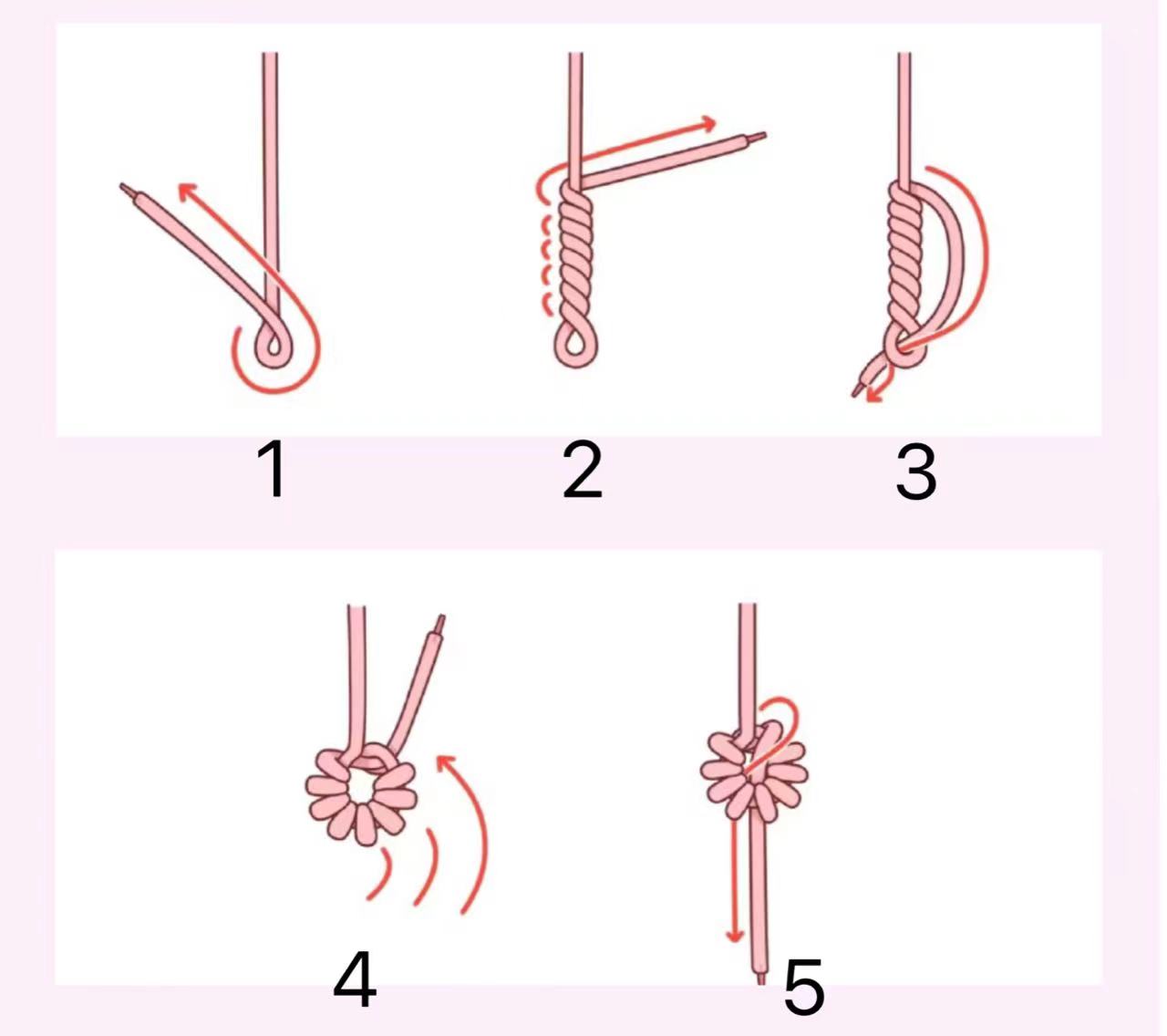 1

2

3

4

5